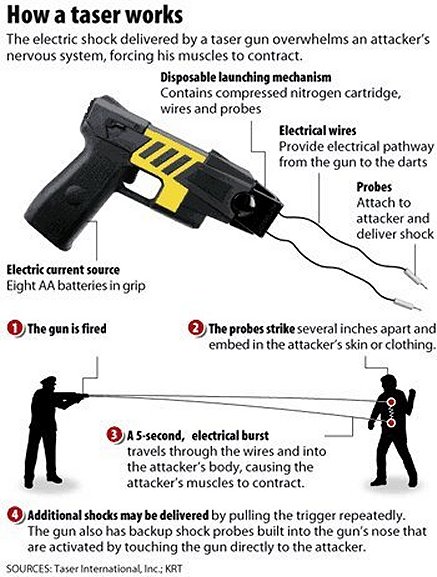 How a taser works

The electric shock delivered by a taser gun overwhelms an attacker's nervous system, forcing his muscles to contract.

Disposable launching mechanism
Contains compressed nitrogen cartridge, wires and probes

Electrical wires
Provide electrical pathway from the gun to the darts

Probes
Attach to attacker and deliver shock

Electric current source
Eight AA batteries in grip

1 The gun is fired

2 The probes strike several inches apart and embed in the attacker's skin or clothing.

3 A 5-second, electrical burst travels through the wires and into the attacker's body, causing the attacker's muscles to contract.

4 Additional shocks may be delivered by pulling the trigger repeatedly. The gun also has backup shock probes built into the gun's nose that are activated by touching the gun directly to the attacker.

SOURCES: Taser International, Inc.; KRT