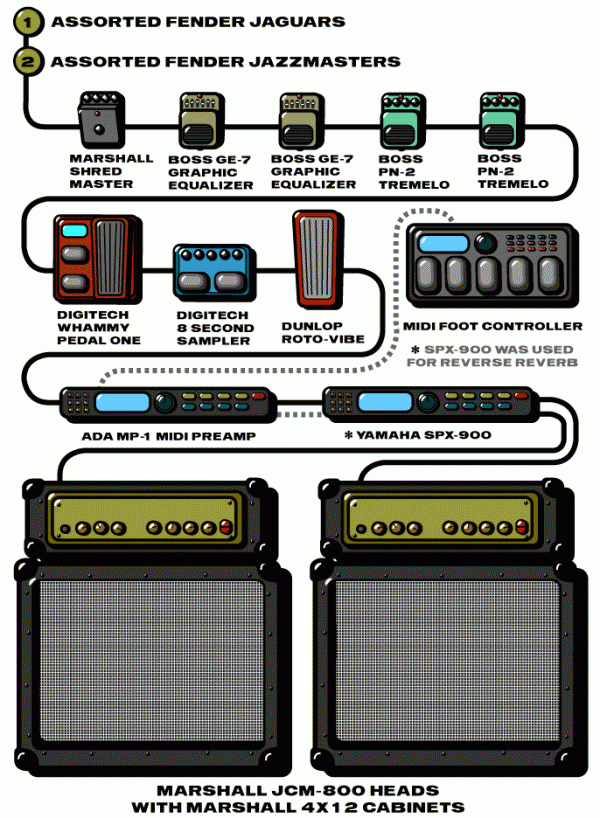 1 ASSORTED FENDER JAGUARS

2 ASSORTED FENDER JAZZMASTERS

MARSHALL SHRED MASTER

BOSS GE-7 GRAPHIC EQUALIZER

BOSS GE-7 GRAPHIC EQUALIZER

BOSS PN-2 TREMELO

BOSS PN-2 TREMELO

DIGITECH WHAMMY PEDAL ONE

DIGITECH 8 SECOND SAMPLER

DUNLOP ROTO-VIBE

MIDI FOOT CONTROLLER

* SPX-900 WAS USED FOR REVERSE REVERB

ADA MP-1 MIDI PREAMP

* YAMAHA SPX-900

MARSHALL JCM-800 HEADS WITH MARSHALL 4X12 CABINETS