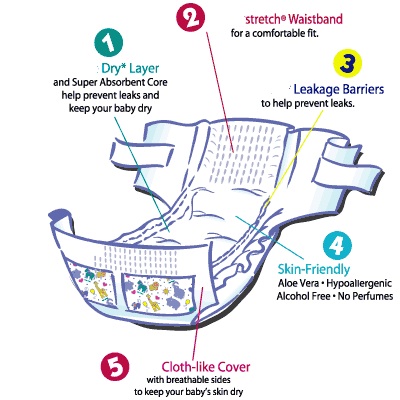 1
Dry* Layer
and Super Absorbent Core help prevent leaks and keep your baby dry

2
stretch® Waistband
for a comfortable fit.

3
Leakage Barriers
to help prevent leaks.

4
Skin-Friendly
Aloe Vera • Hypoallergenic
Alcohol Free • No Perfumes

5
Cloth-like Cover
with breathable sides
to keep your baby's skin dry